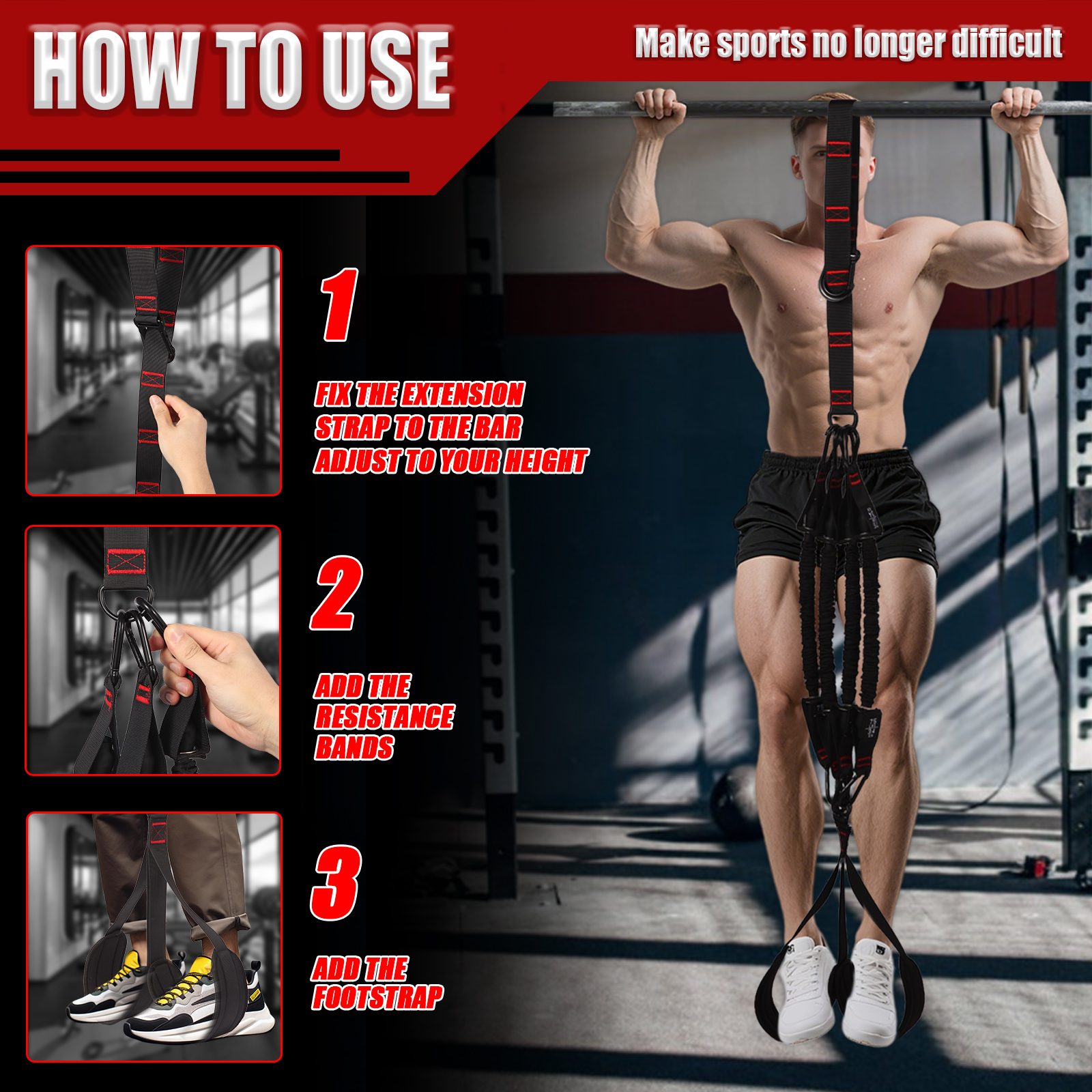 HOW TO USE

Make sports no longer difficult

1

FIX THE EXTENSION STRAP TO THE BAR ADJUST TO YOUR HEIGHT

2

ADD THE RESISTANCE BANDS

3

ADD THE FOOTSTRAP